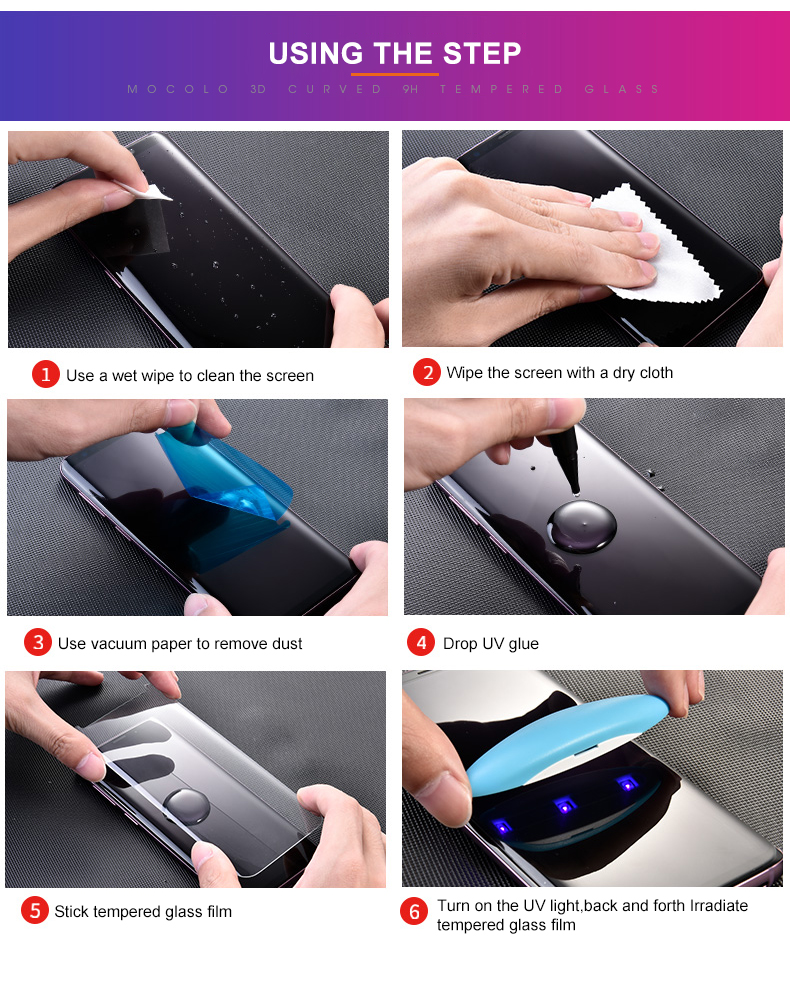 USING THE STEP

MOCOLO 3D CURVED 9H TEMPERED GLASS

1 Use a wet wipe to clean the screen

2 Wipe the screen with a dry cloth

3 Use vacuum paper to remove dust

4 Drop UV glue

5 Stick tempered glass film

6 Turn on the UV light,back and forth Irradiate tempered glass film